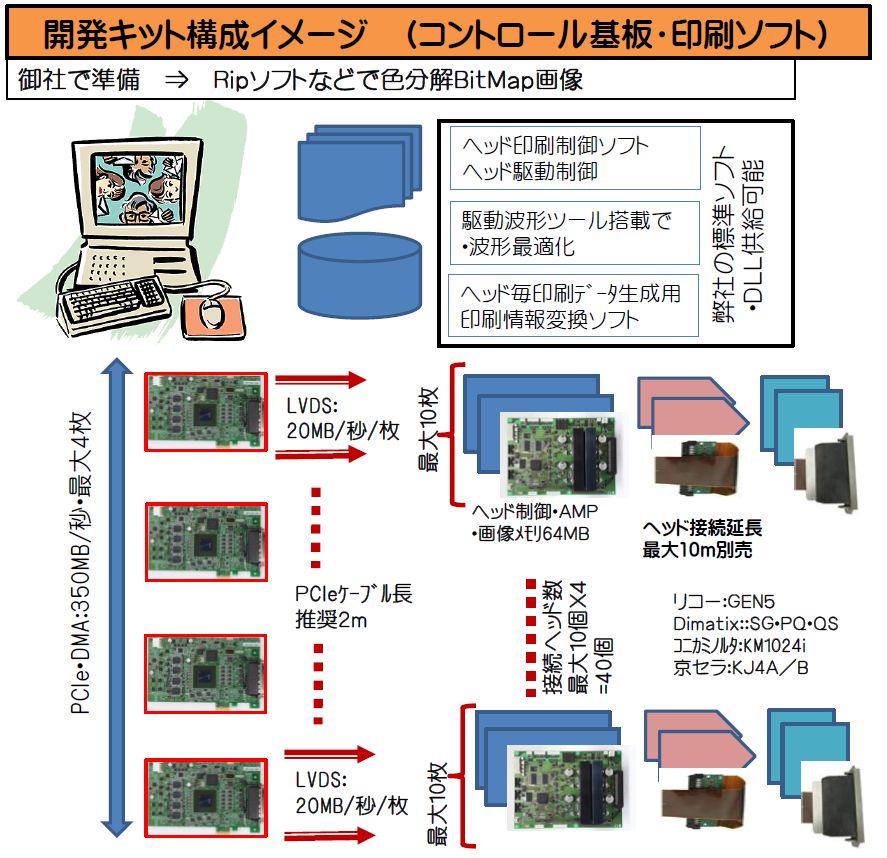 開発キット構成イメージ　（コントロール基板・印刷ソフト）

御社で準備　⇒　Ripソフトなどで色分解BitMap画像

ヘッド印刷制御ソフト
ヘッド駆動制御

駆動波形ツール搭載で
・波形最適化

ヘッド毎印刷データ生成用
印刷情報変換ソフト

弊社の標準ソフト
・DLL供給可能

PCIe・DMA:350MB/秒・最大4枚

LVDS:
20MB/秒/枚

最大10枚

ヘッド制御・AMP
・画像メモリ64MB

ヘッド接続延長
最大10m別売

PCIeケーブル長
推奨2m

接続ヘッド数
最大10個X4
=40個

リコー:GEN5
Dimatix::SG・PQ・QS
コニカミノルタ:KM1024i
京セラ:KJ4A／B

LVDS:
20MB/秒/枚

最大10枚